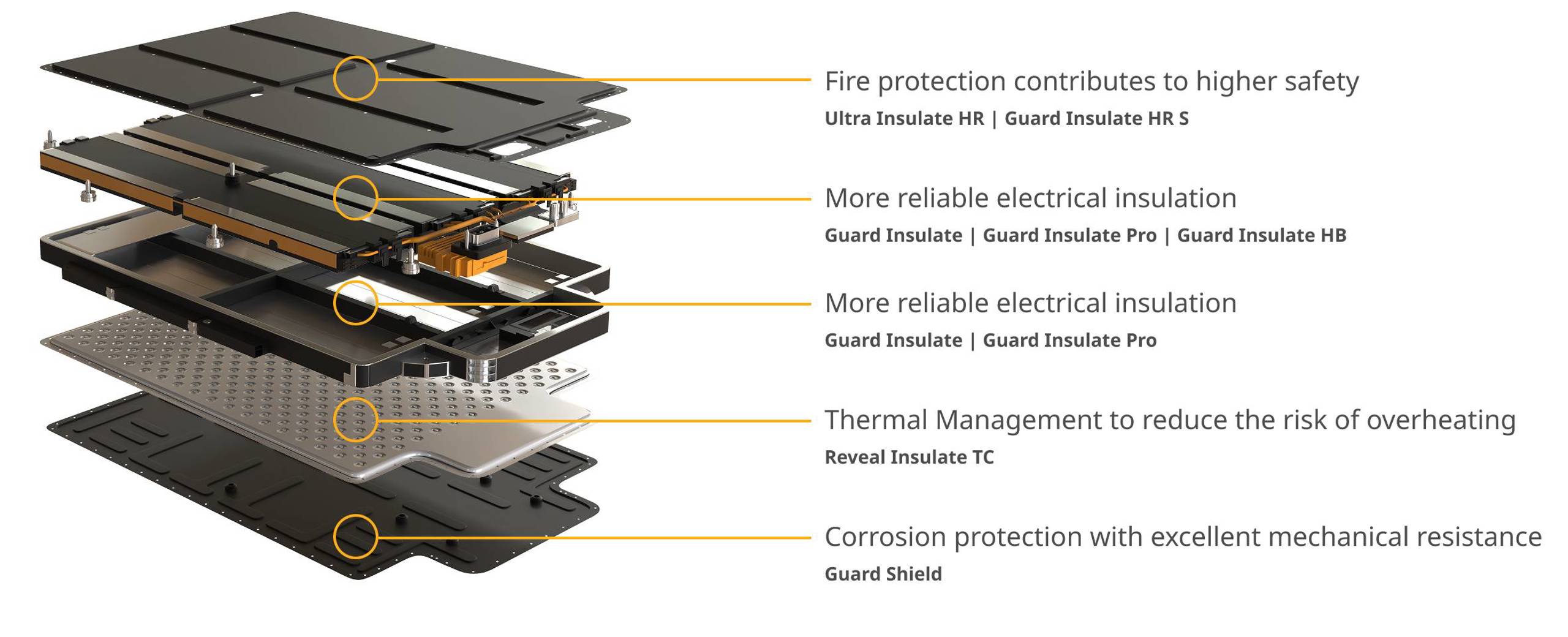 Fire protection contributes to higher safety
Ultra Insulate HR | Guard Insulate HR S

More reliable electrical insulation
Guard Insulate | Guard Insulate Pro | Guard Insulate HB

More reliable electrical insulation
Guard Insulate | Guard Insulate Pro

Thermal Management to reduce the risk of overheating
Reveal Insulate TC

Corrosion protection with excellent mechanical resistance
Guard Shield